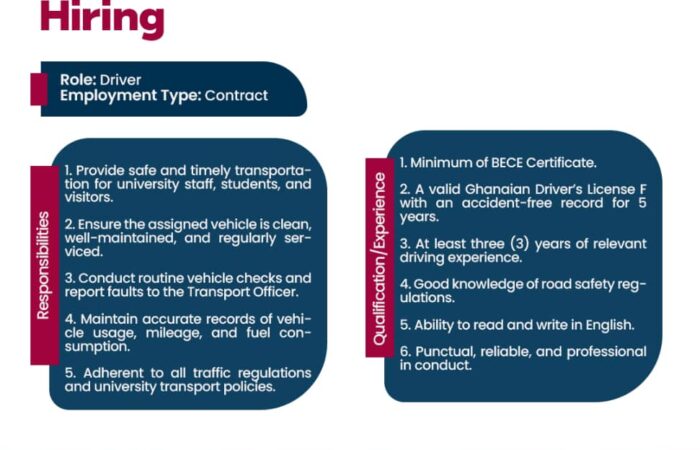 Hiring

Role: Driver
Employment Type: Contract

Responsibilities

1. Provide safe and timely transportation for university staff, students, and visitors.

2. Ensure the assigned vehicle is clean, well-maintained, and regularly serviced.

3. Conduct routine vehicle checks and report faults to the Transport Officer.

4. Maintain accurate records of vehicle usage, mileage, and fuel consumption.

5. Adherent to all traffic regulations and university transport policies.

Qualification/Experience

1. Minimum of BECE Certificate.

2. A valid Ghanaian Driver's License F with an accident-free record for 5 years.

3. At least three (3) years of relevant driving experience.

4. Good knowledge of road safety regulations.

5. Ability to read and write in English.

6. Punctual, reliable, and professional in conduct.